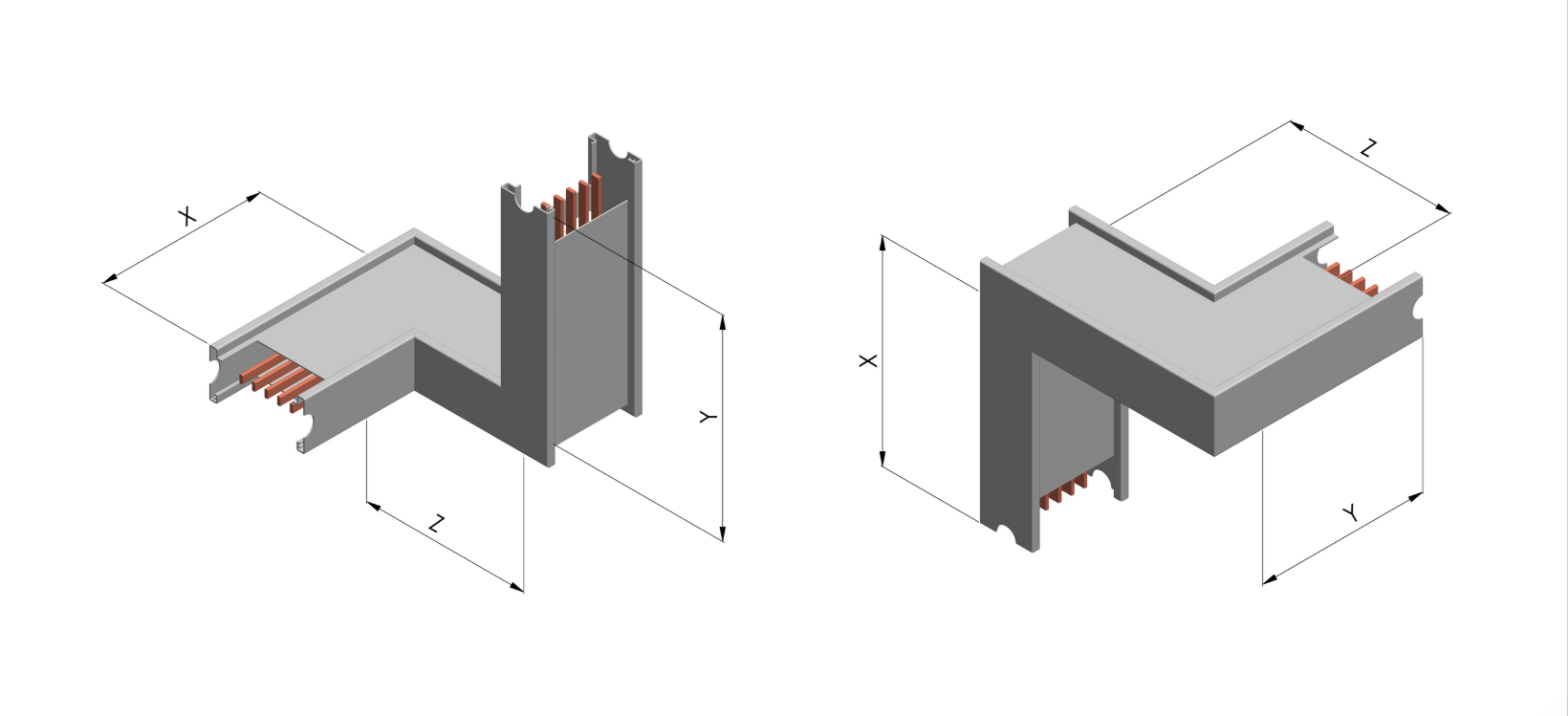 X
Y
Z
Z
X
Y